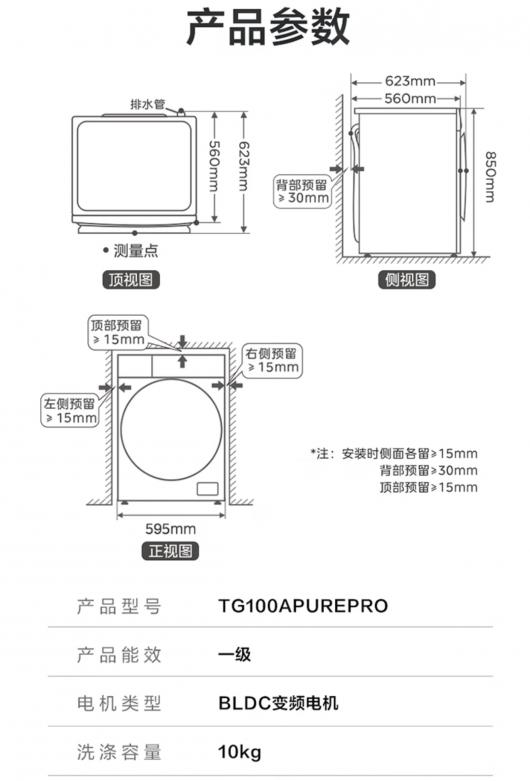 产品参数

排水管
560mm
623mm
• 测量点
顶视图

623mm
560mm
850mm
背部预留 ≥30mm
侧视图

顶部预留 ≥15mm
右侧预留 ≥15mm
左侧预留 ≥15mm
595mm
正视图

*注：安装时侧面各留≥15mm
背部预留≥30mm
顶部预留≥15mm

| 产品型号 | TG100APUREPRO |
|---|---|
| 产品能效 | 一级 |
| 电机类型 | BLDC变频电机 |
| 洗涤容量 | 10kg |