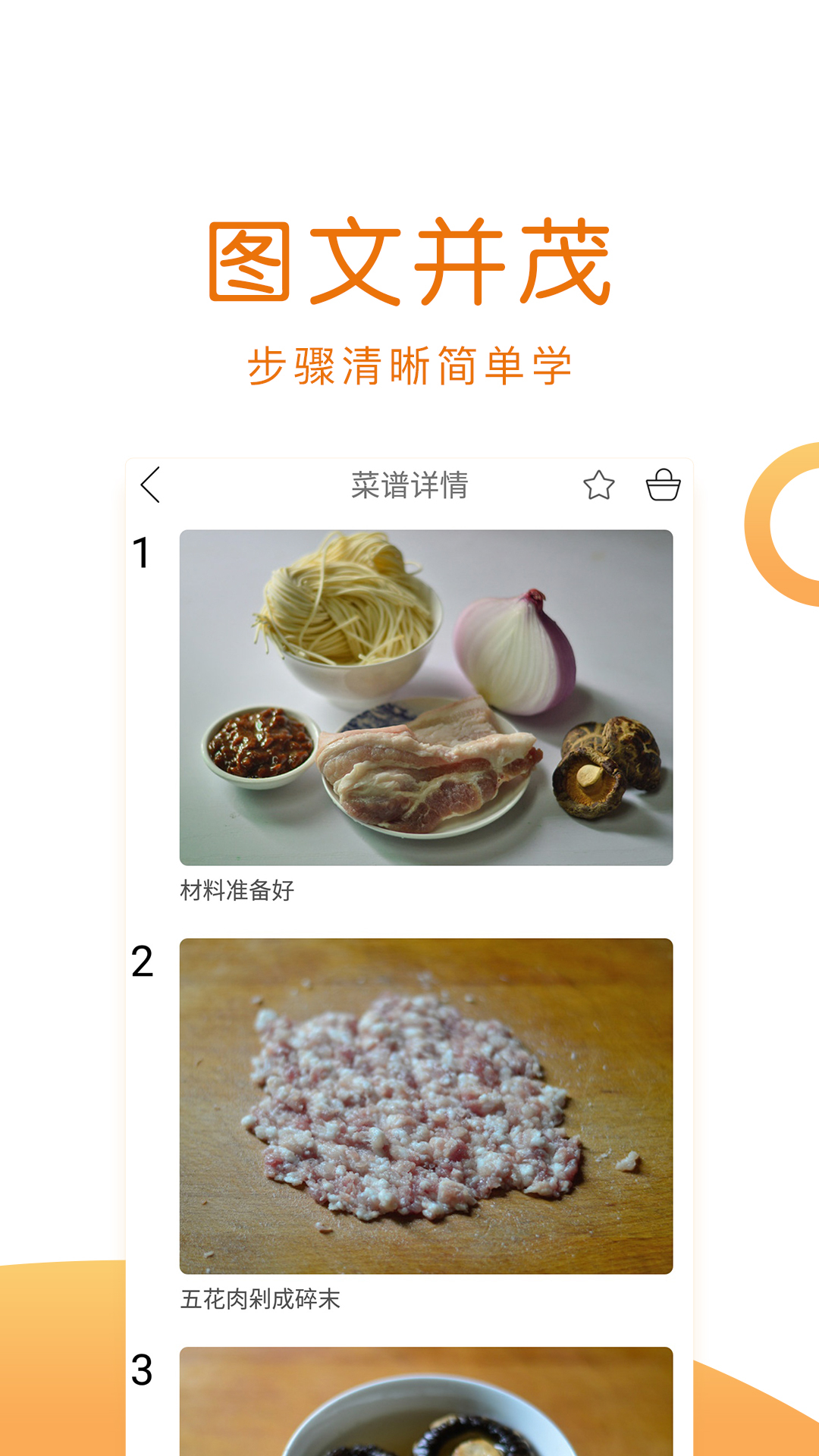 图文并茂

步骤清晰简单学

菜谱详情

1

材料准备好

2

五花肉剁成碎末

3